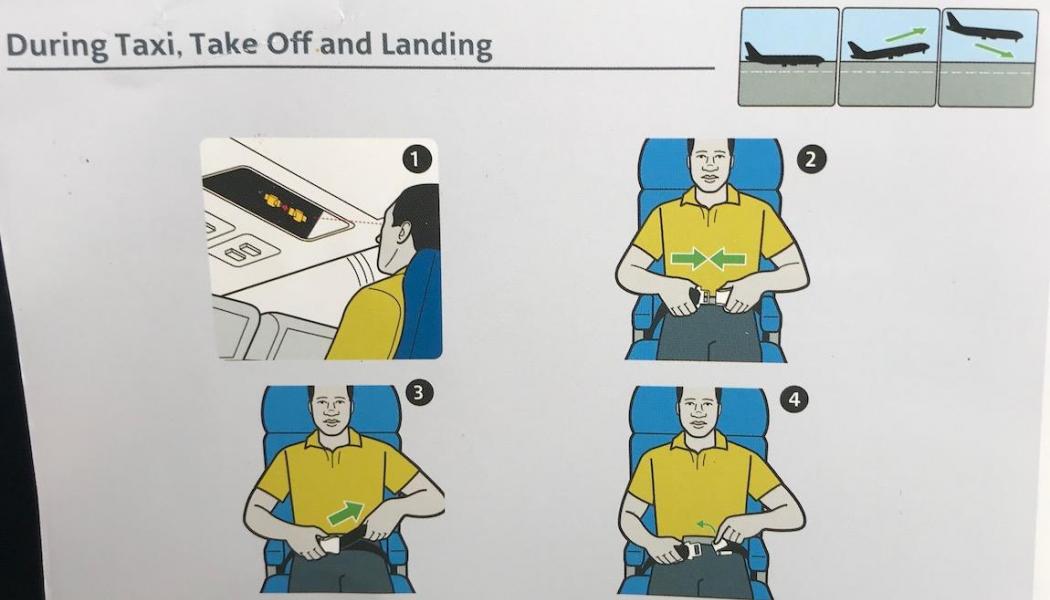 During Taxi, Take Off and Landing

1

2

3

4